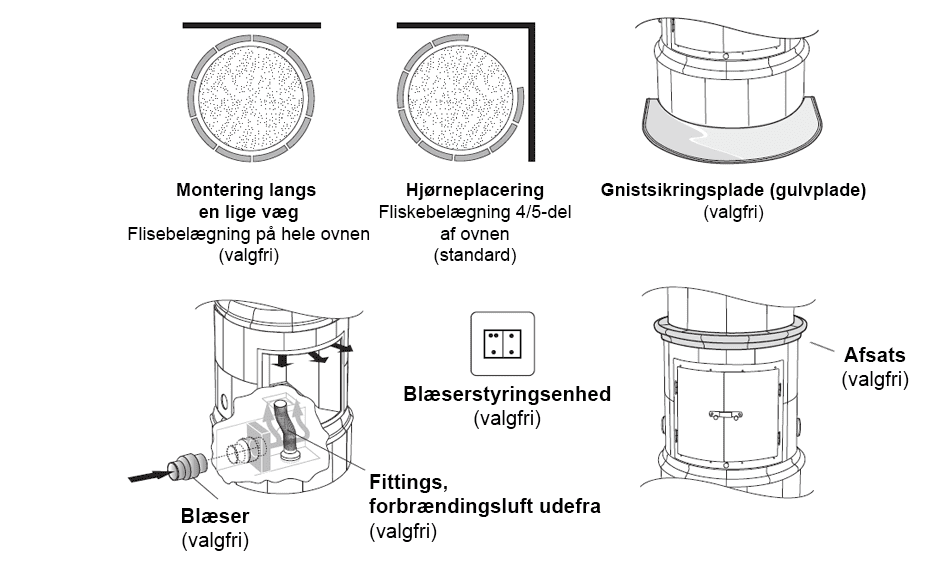 Montering langs en lige væg
Flisebelægning på hele ovnen
(valgfri)

Hjørneplacering
Fliskebelægning 4/5-del af ovnen
(standard)

Gnistsikringsplade (gulvplade)
(valgfri)

Blæserstyringsenhed
(valgfri)

Afsats
(valgfri)

Blæser
(valgfri)

Fittings, forbrændingsluft udefra
(valgfri)