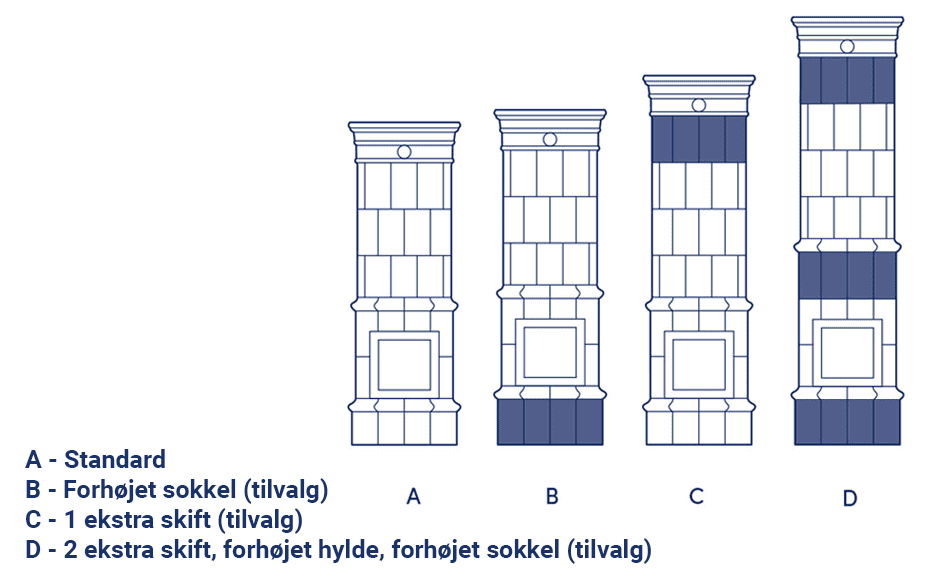 A B C D

A - Standard
B - Forhøjet sokkel (tilvalg)
C - 1 ekstra skift (tilvalg)
D - 2 ekstra skift, forhøjet hylde, forhøjet sokkel (tilvalg)