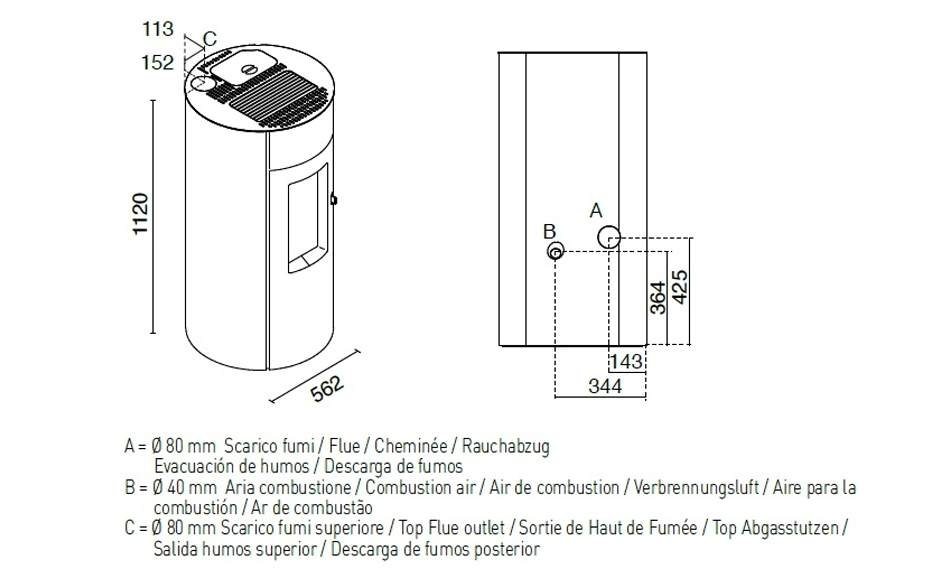 113
C
152
1120
562
A
B
364
425
143
344

A = Ø 80 mm Scarico fumi / Flue / Cheminée / Rauchabzug
Evacuación de humos / Descarga de fumos
B = Ø 40 mm Aria combustione / Combustion air / Air de combustion / Verbrennungsluft / Aire para la combustión / Ar de combustão
C = Ø 80 mm Scarico fumi superiore / Top Flue outlet / Sortie de Haut de Fumée / Top Abgasstutzen / Salida humos superior / Descarga de fumos posterior