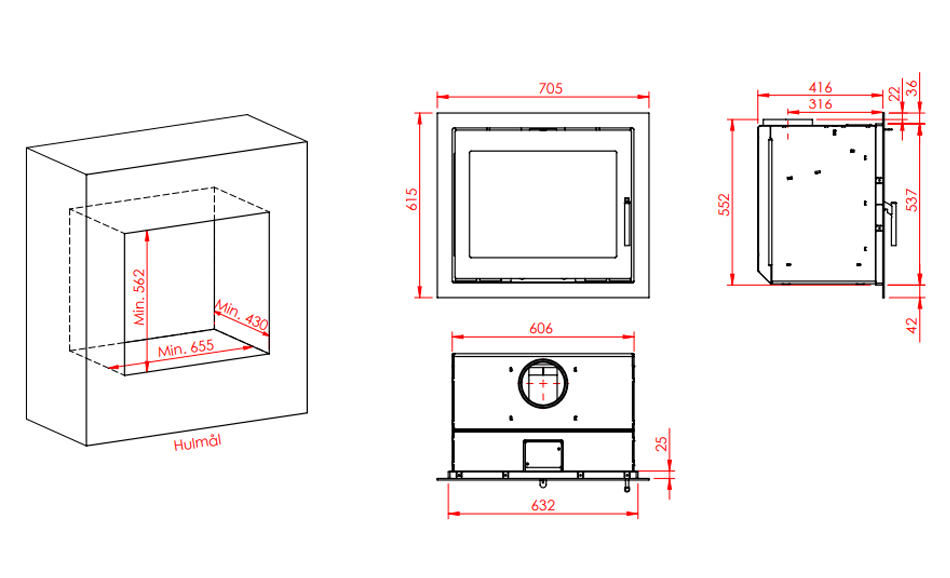 Min. 562
Min. 430
Min. 655
Hulmål
705
615
606
25
632
416
316
22
36
552
537
42