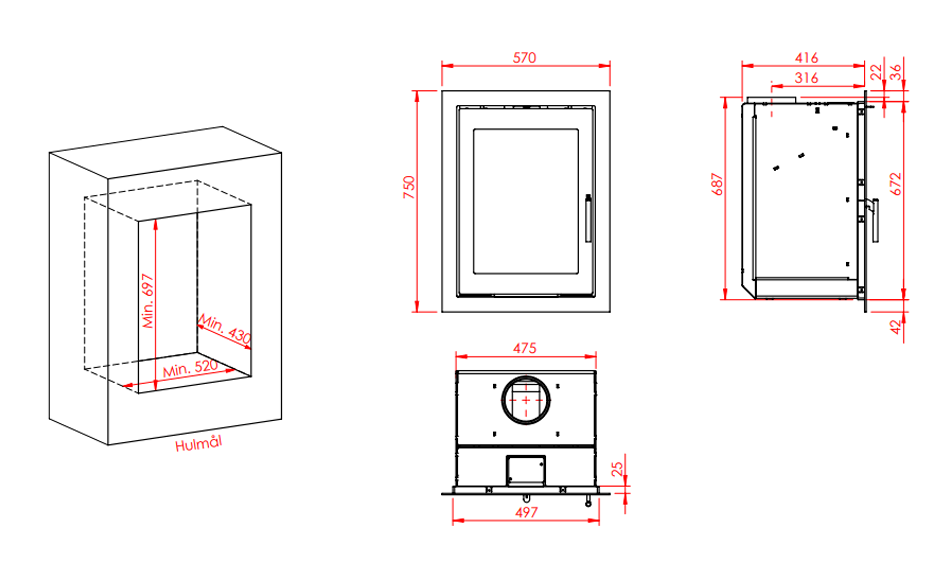 Min. 697
Min. 430
Min. 520
Hulmål

570
750

475
25
497

416
316
22
36
687
672
42