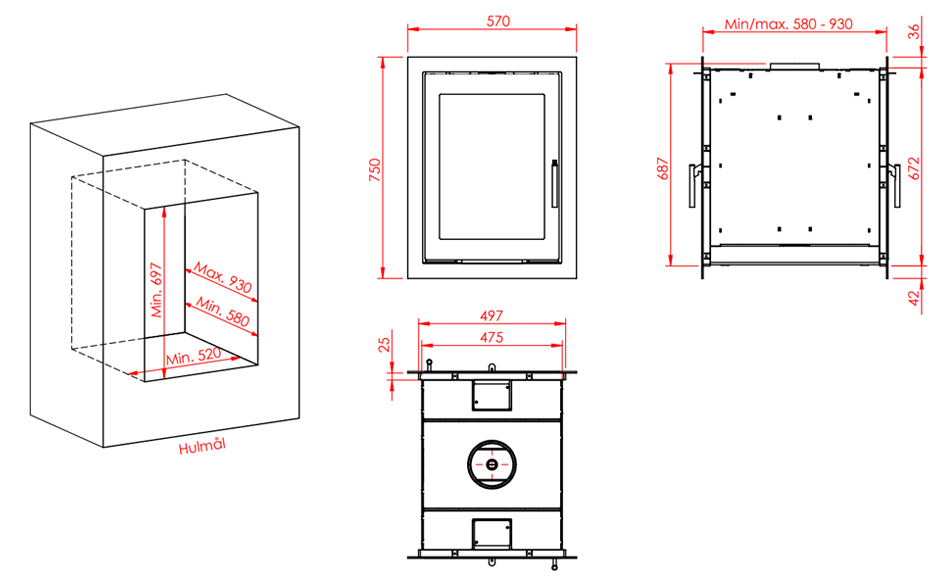 Min. 697
Max. 930
Min. 580
Min. 520
Hulmål
570
750
497
475
25
Min/max. 580 - 930
36
687
672
42