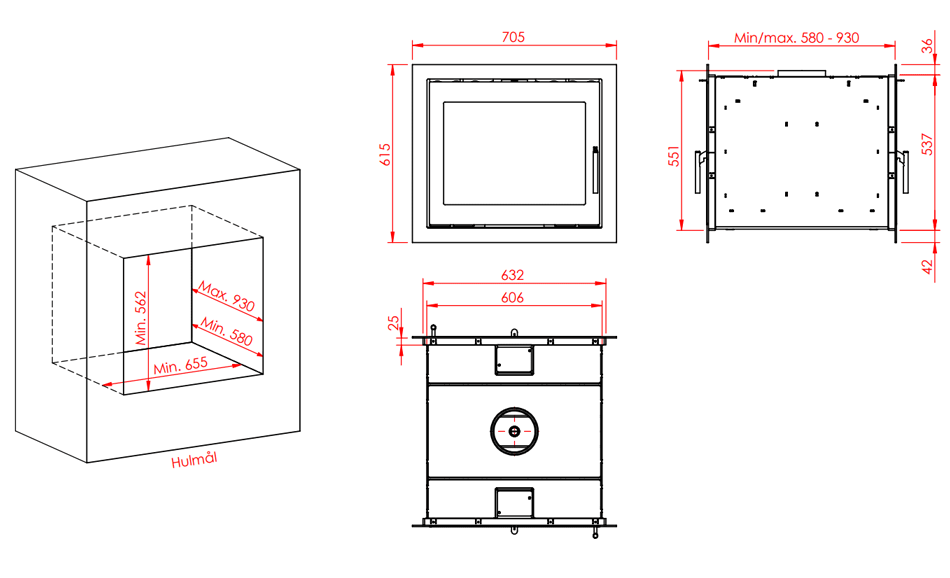 Min. 562
Max. 930
Min. 580
Min. 655
Hulmål

705
615

Min/max. 580 - 930
36
551
537
42

632
606
25