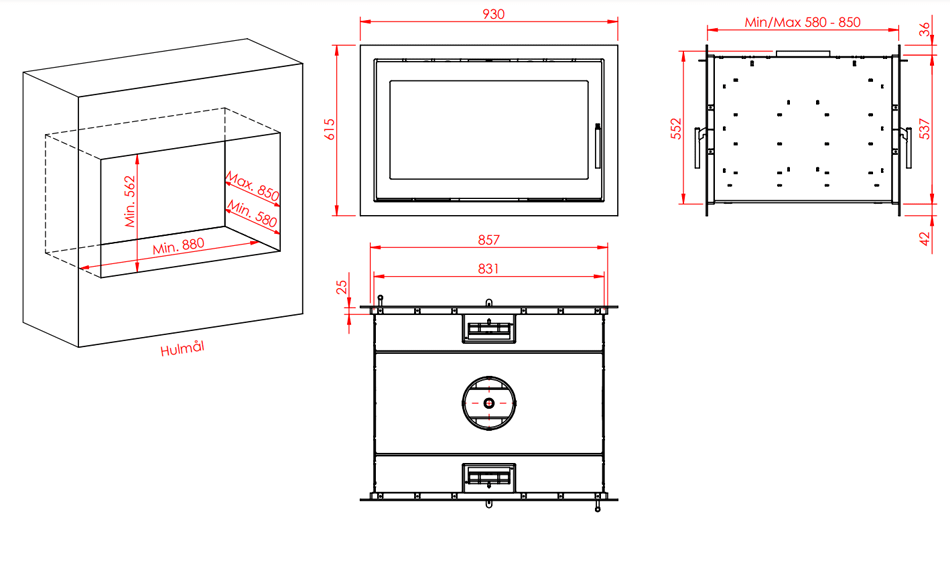 Min. 562
Max. 850
Min. 580
Min. 880
Hulmål

930
615

857
831
25

Min/Max 580 - 850
36
552
537
42