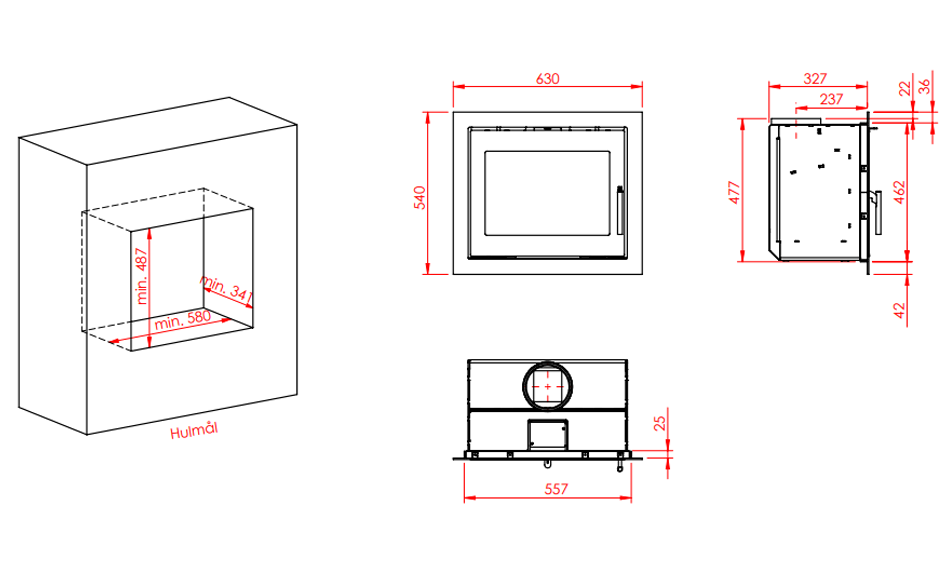 min. 487
min. 341
min. 580
Hulmål
630
540
327
237
22
36
477
462
42
25
557