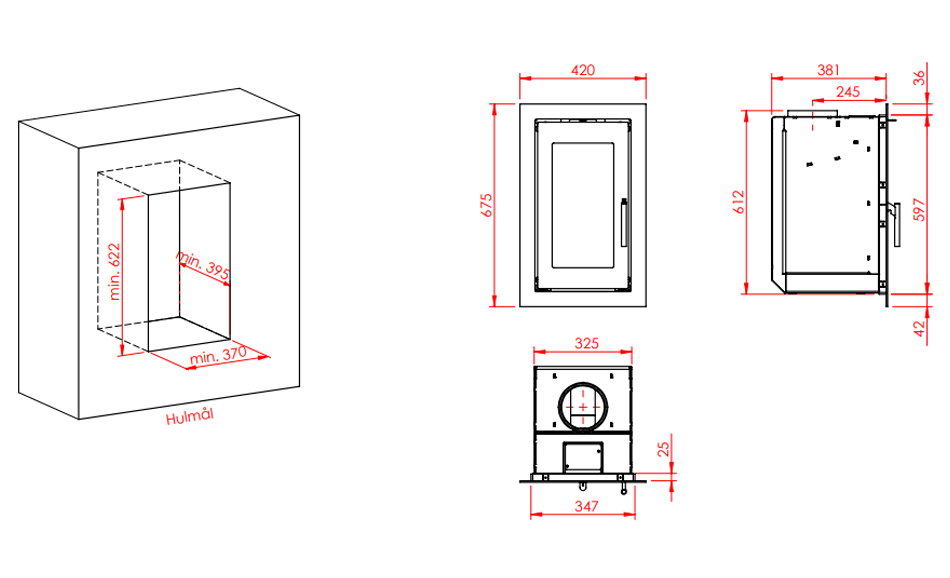 min. 622
min. 395
min. 370
Hulmål

420
675

381
245
36
612
597
42

325
25
347