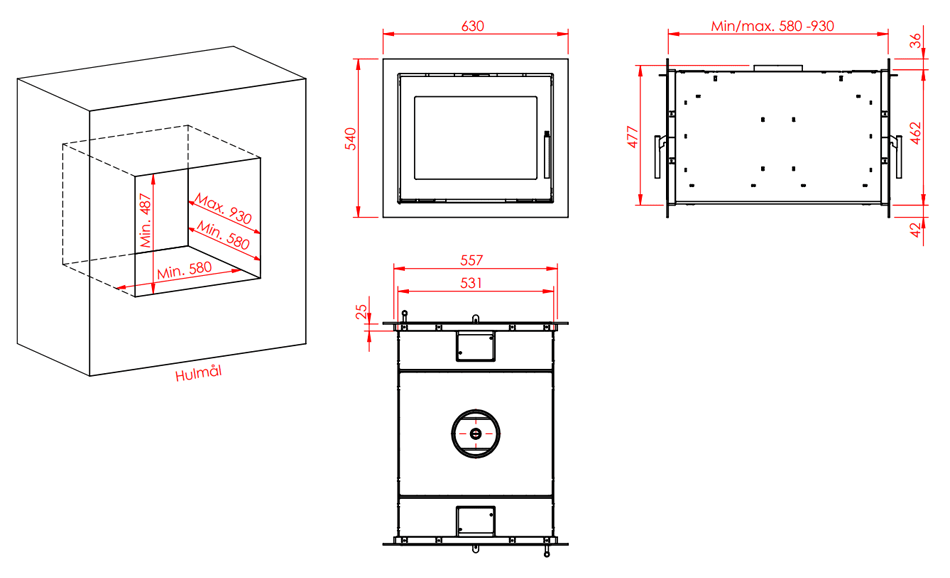 Min. 487
Max. 930
Min. 580
Min. 580
Hulmål

630
540

Min/max. 580 -930
36
477
462
42

557
531
25