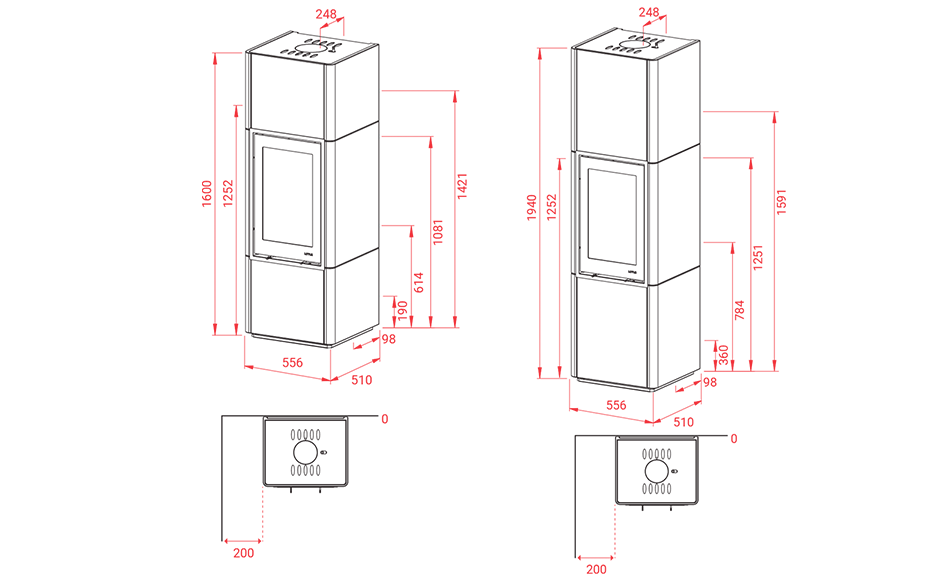 248
1600
1252
1421
1081
614
190
98
556
510
0
200

248
1940
1252
1591
1251
784
360
98
556
510
0
200