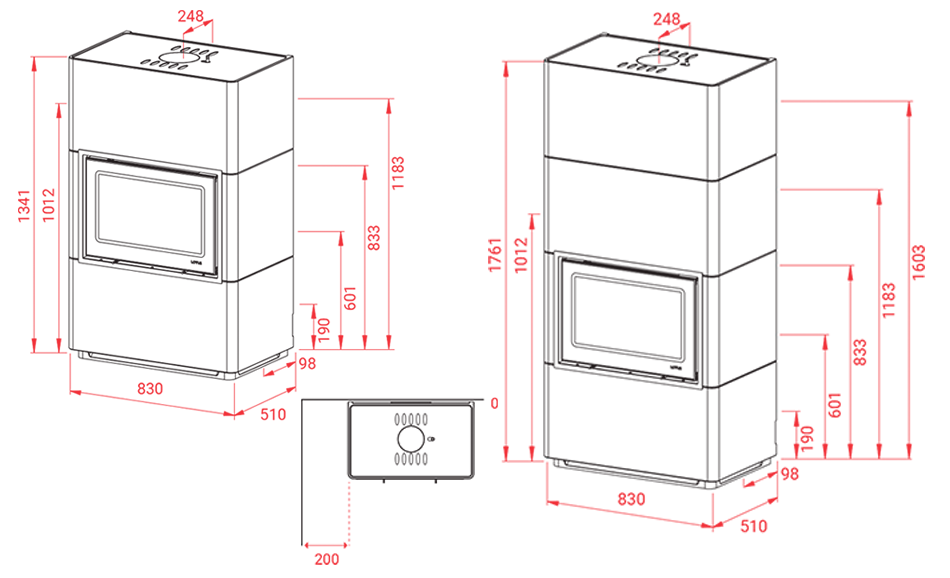 248
1341
1012
1183
833
601
190
98
830
510
0
200
248
1761
1012
1603
1183
833
601
190
98
830
510