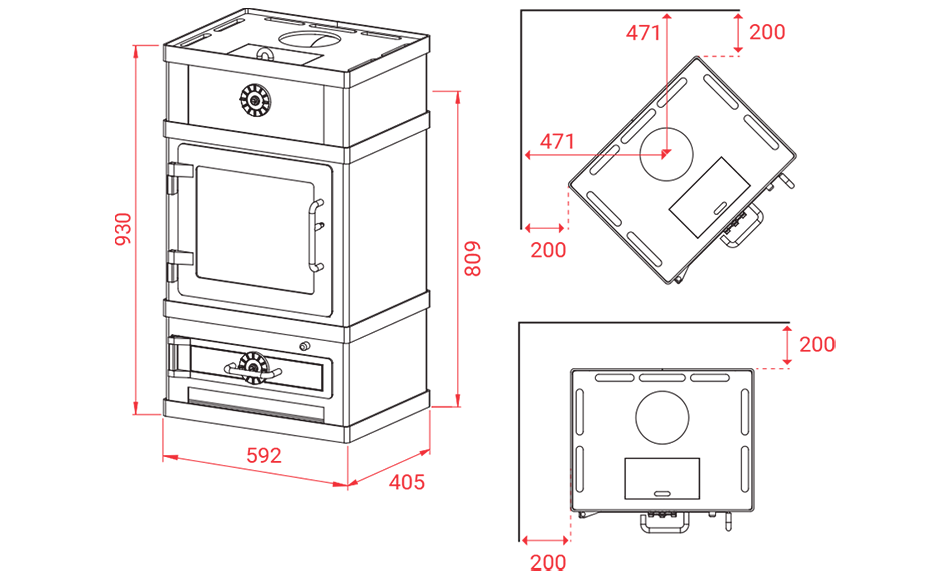 930
809
592
405
471
200
471
200
200
200