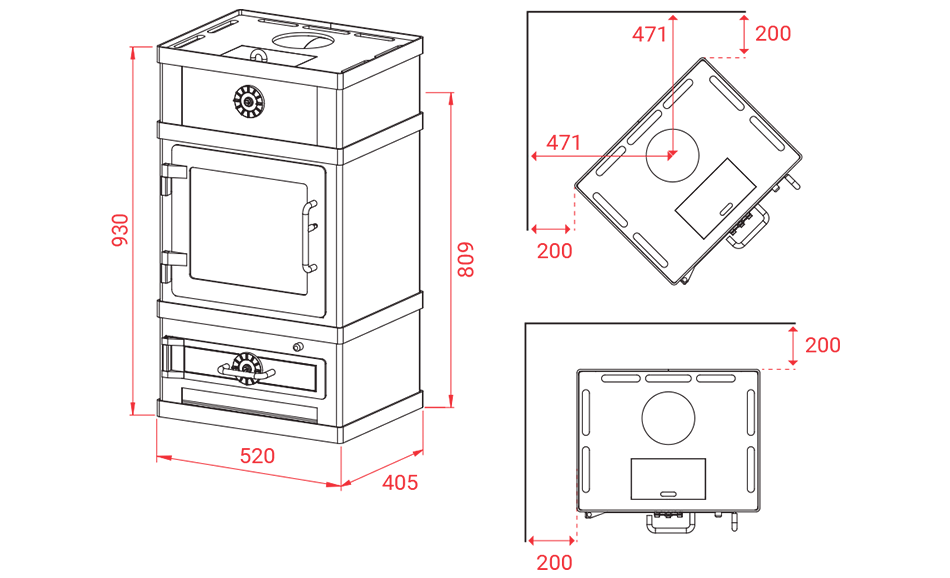 930
809
520
405
471
200
471
200
200
200