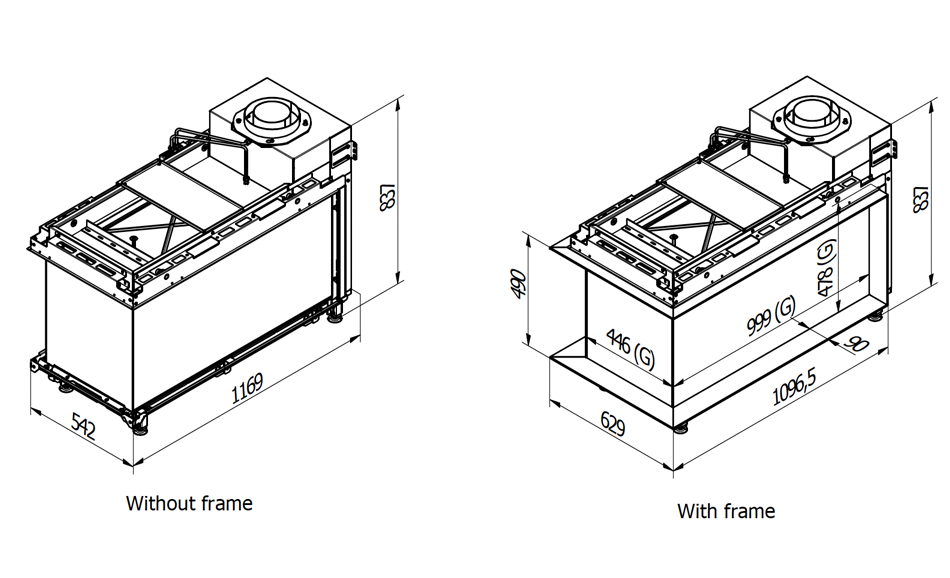 837
1169
542
Without frame

837
490
478 (G)
999 (G)
446 (G)
90
1096,5
629
With frame