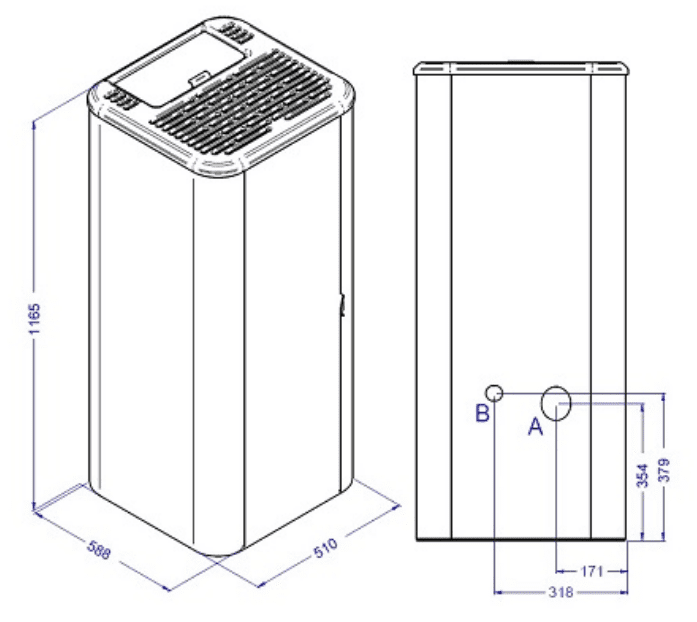 1165
588
510
B
A
354
379
171
318