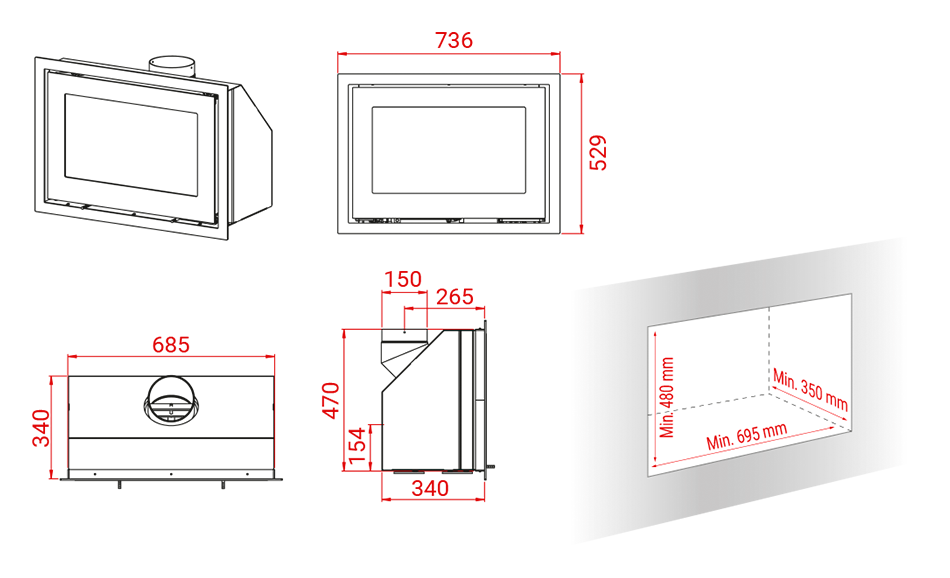 736
529
150
265
685
340
470
154
340
Min. 480 mm
Min. 350 mm
Min. 695 mm