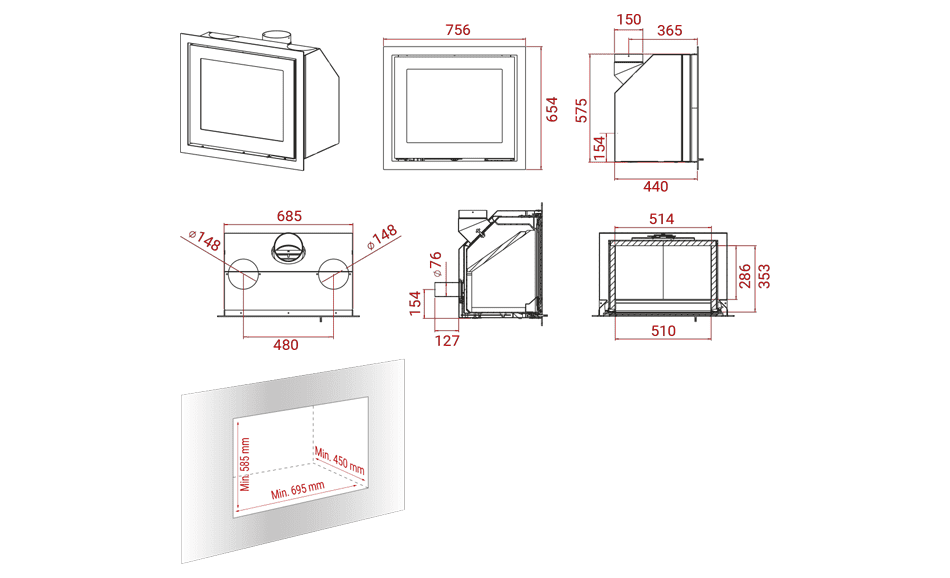 756
654
150
365
575
154
440
685
⌀148
⌀148
480
⌀76
154
127
514
286
353
510
Min. 585 mm
Min. 450 mm
Min. 695 mm